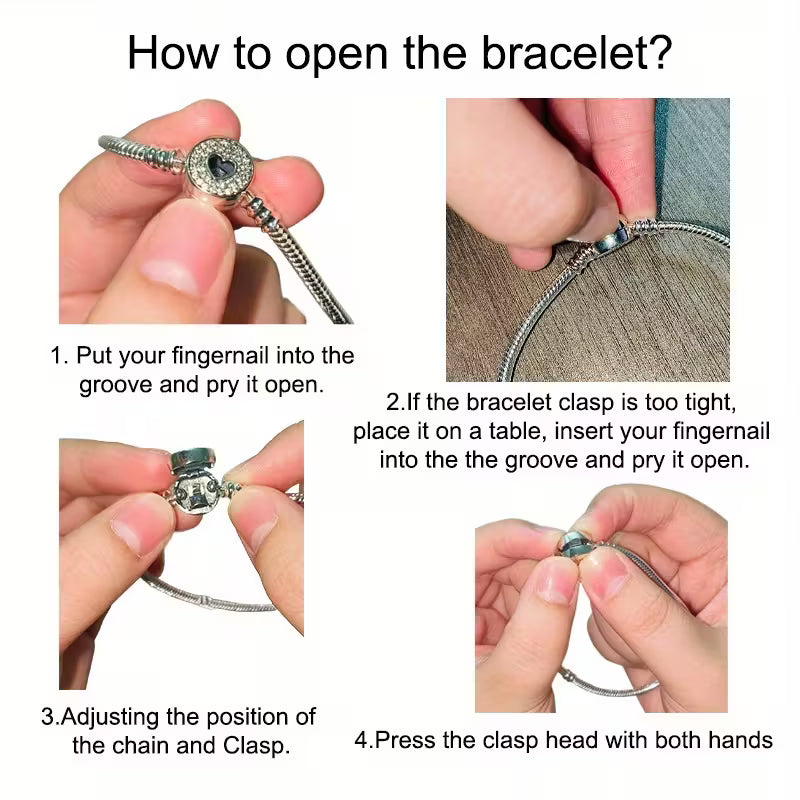 How to open the bracelet?

1. Put your fingernail into the groove and pry it open.

2.If the bracelet clasp is too tight, place it on a table, insert your fingernail into the the groove and pry it open.

3.Adjusting the position of the chain and Clasp.

4.Press the clasp head with both hands