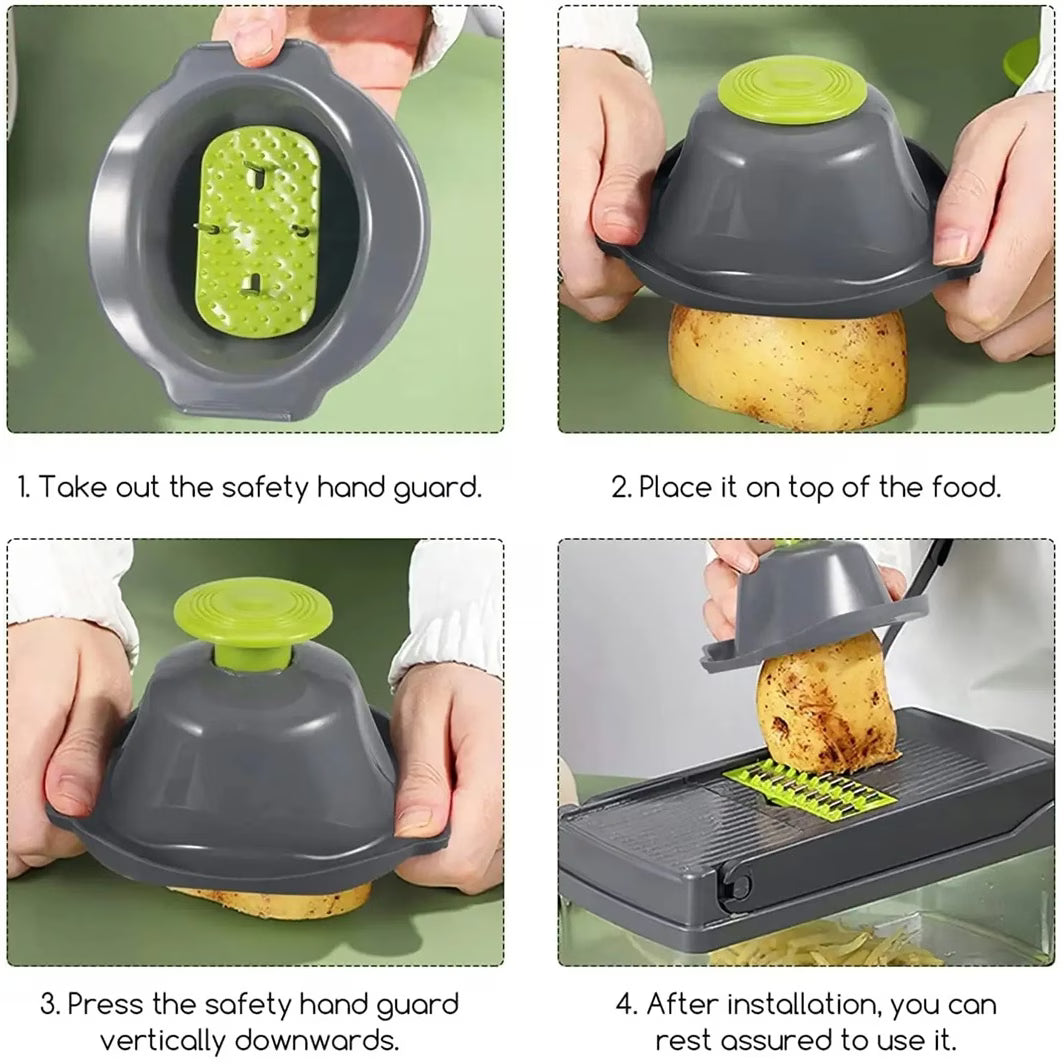 1. Take out the safety hand guard.

2. Place it on top of the food.

3. Press the safety hand guard vertically downwards.

4. After installation, you can rest assured to use it.